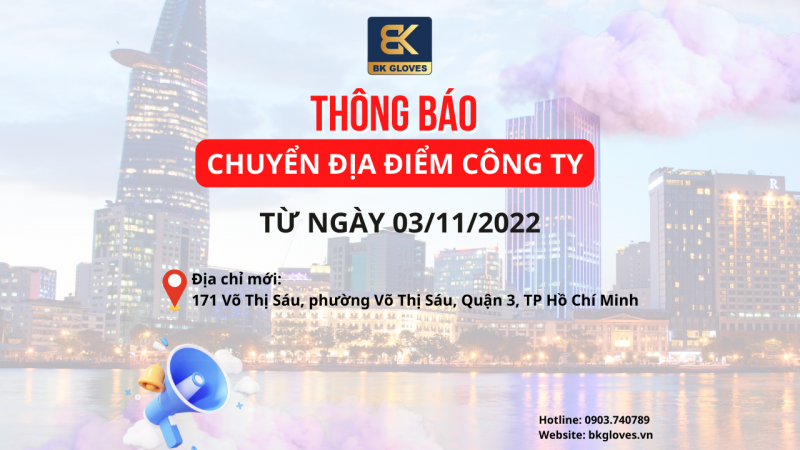 BK
BK GLOVES

THÔNG BÁO

CHUYỂN ĐỊA ĐIỂM CÔNG TY

TỪ NGÀY 03/11/2022

Địa chỉ mới:
171 Võ Thị Sáu, phường Võ Thị Sáu, Quận 3, TP Hồ Chí Minh

Hotline: 0903.740789
Website: bkgloves.vn